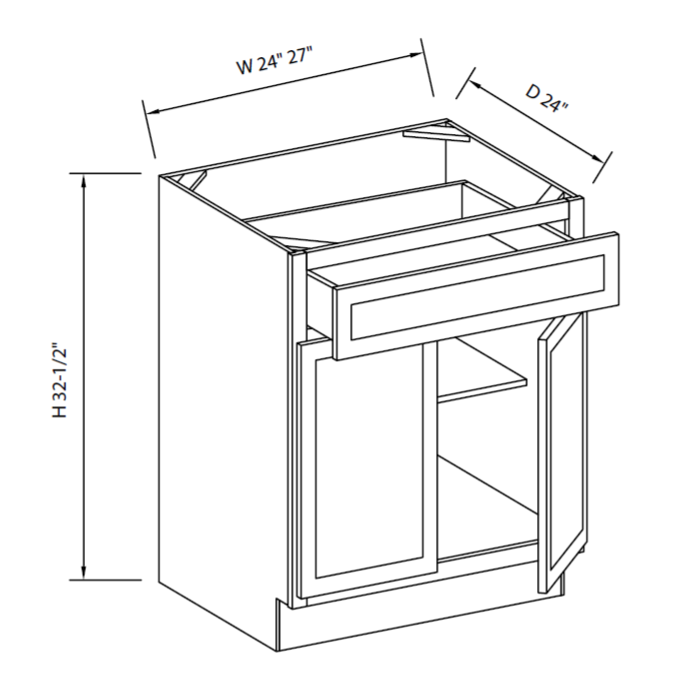 W 24" 27"

D 24"

H 32-1/2"