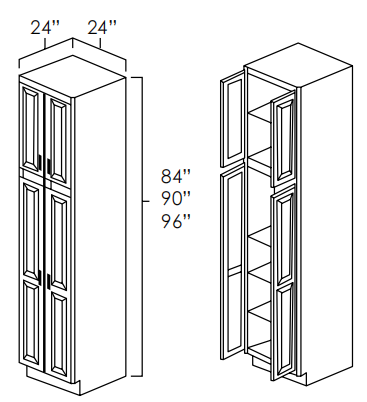 24" 24"

84"
90"
96"