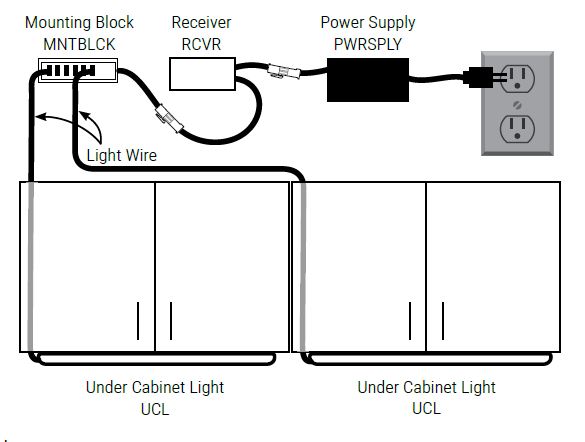 Mounting Block
MNTBLCK

Receiver
RCVR

Power Supply
PWRSPLY

Light Wire

Under Cabinet Light
UCL

Under Cabinet Light
UCL