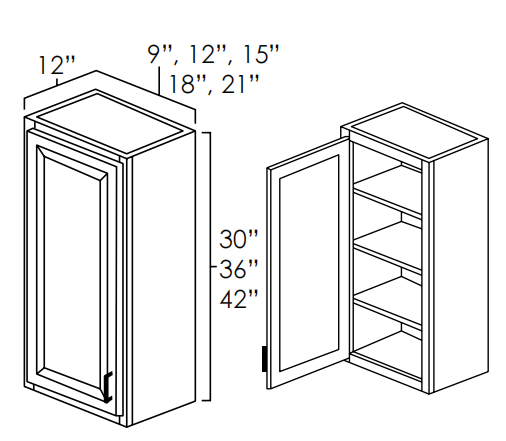 12"

9", 12", 15"
18", 21"

30"
36"
42"