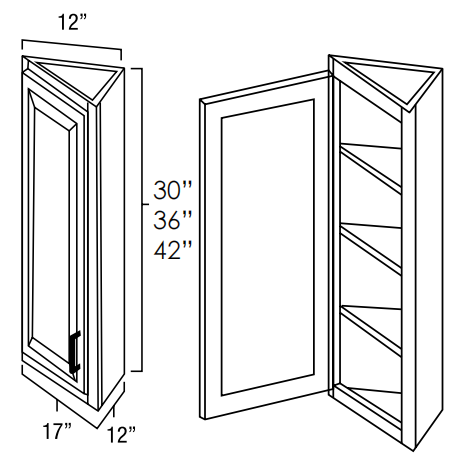 12”

30”
36”
42”

17”
12”